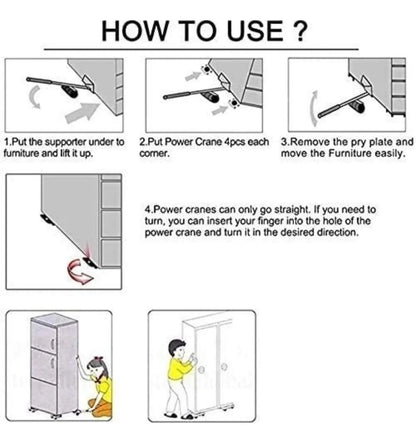 HOW TO USE ?

1.Put the supporter under to furniture and lift it up.

2.Put Power Crane 4pcs each corner.

3.Remove the pry plate and move the Furniture easily.

4.Power cranes can only go straight. If you need to turn, you can insert your finger into the hole of the power crane and turn it in the desired direction.