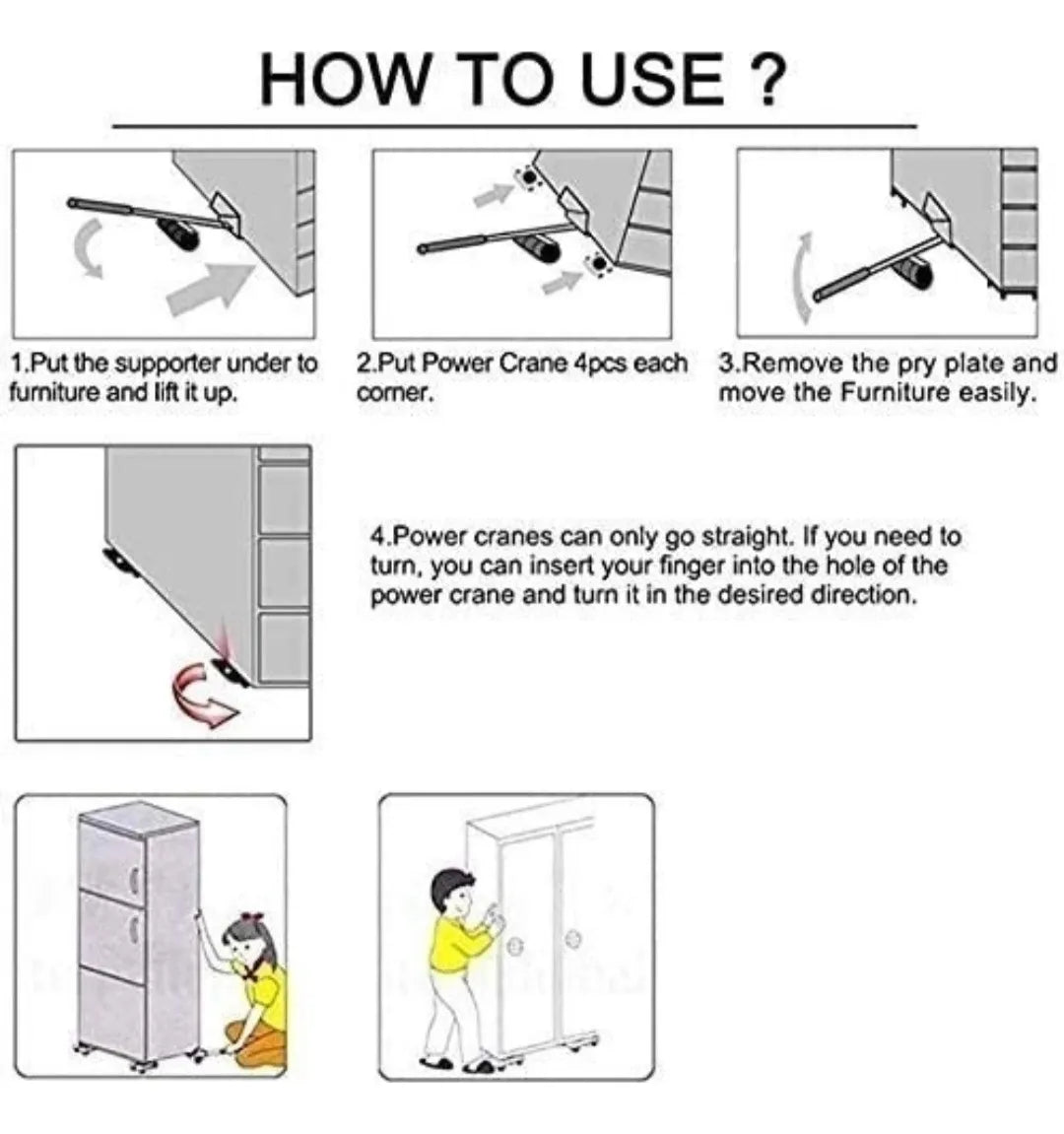 HOW TO USE ?

1.Put the supporter under to furniture and lift it up.

2.Put Power Crane 4pcs each corner.

3.Remove the pry plate and move the Furniture easily.

4.Power cranes can only go straight. If you need to turn, you can insert your finger into the hole of the power crane and turn it in the desired direction.