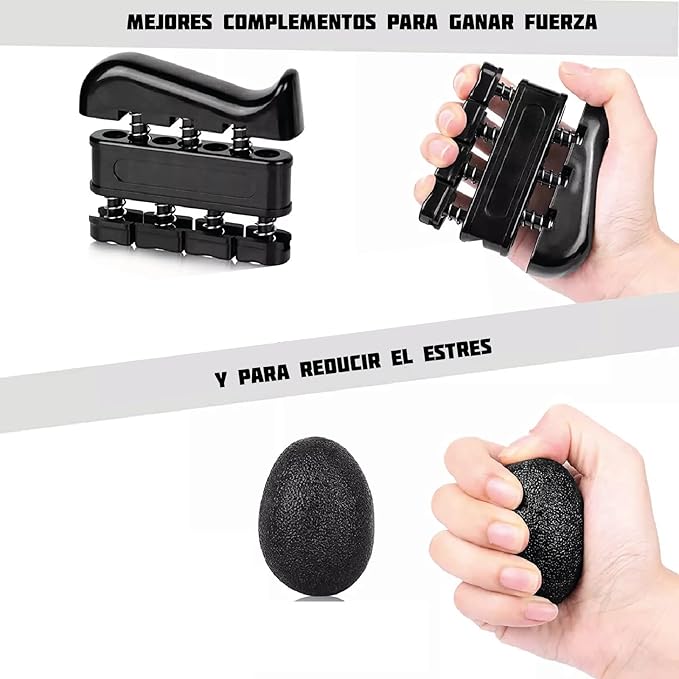 MEJORES COMPLEMENTOS PARA GANAR FUERZA

Y PARA REDUCIR EL ESTRES