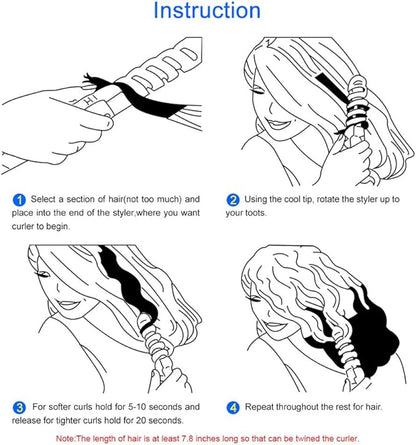 Instruction

HI

1 Select a section of hair(not too much) and place into the end of the styler,where you want curler to begin.

2 Using the cool tip, rotate the styler up to your toots.

3 For softer curls hold for 5-10 seconds and release for tighter curls hold for 20 seconds.

4 Repeat throughout the rest for hair.

Note:The length of hair is at least 7.8 inches long so that can be twined the curler.